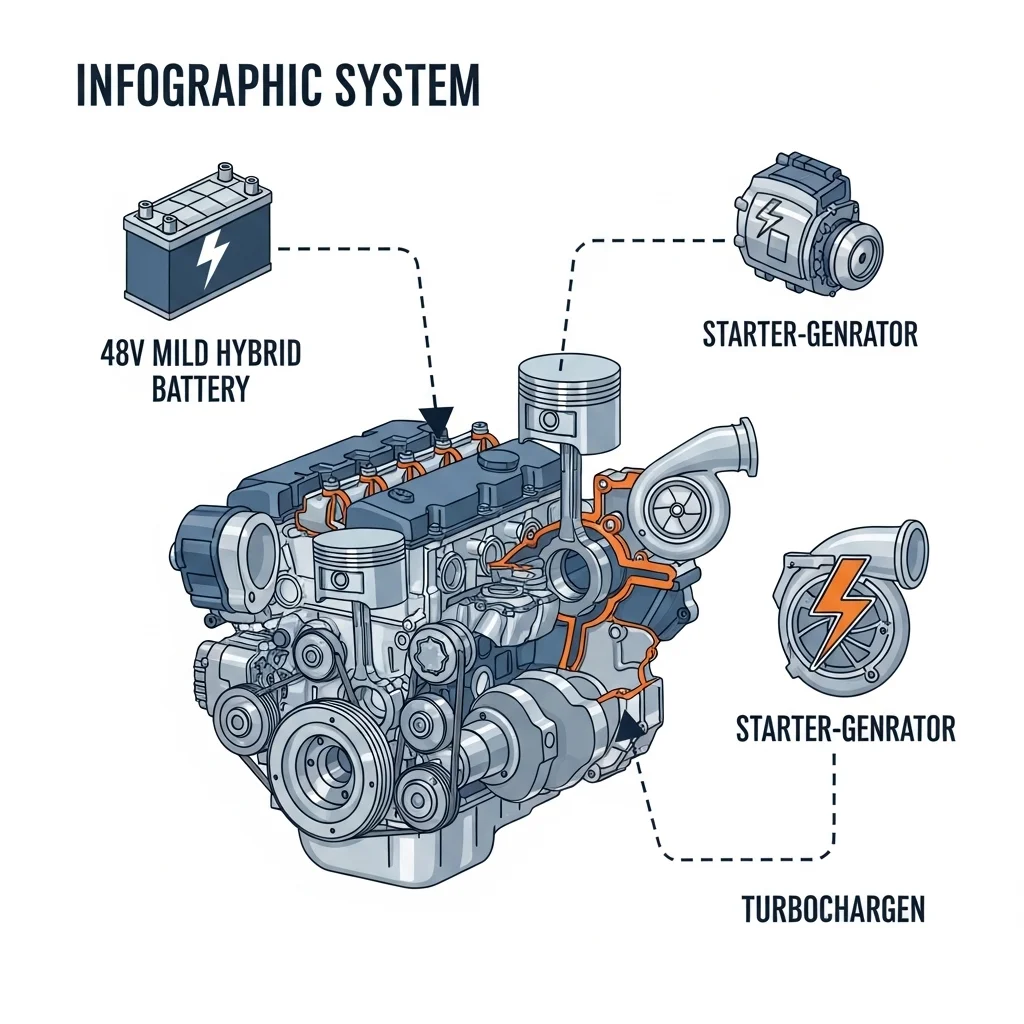 INFOGRAPHIC SYSTEM

48V MILD HYBRID BATTERY

STARTER-GENRATOR

STARTER-GENRATOR

TURBOCHARGEN