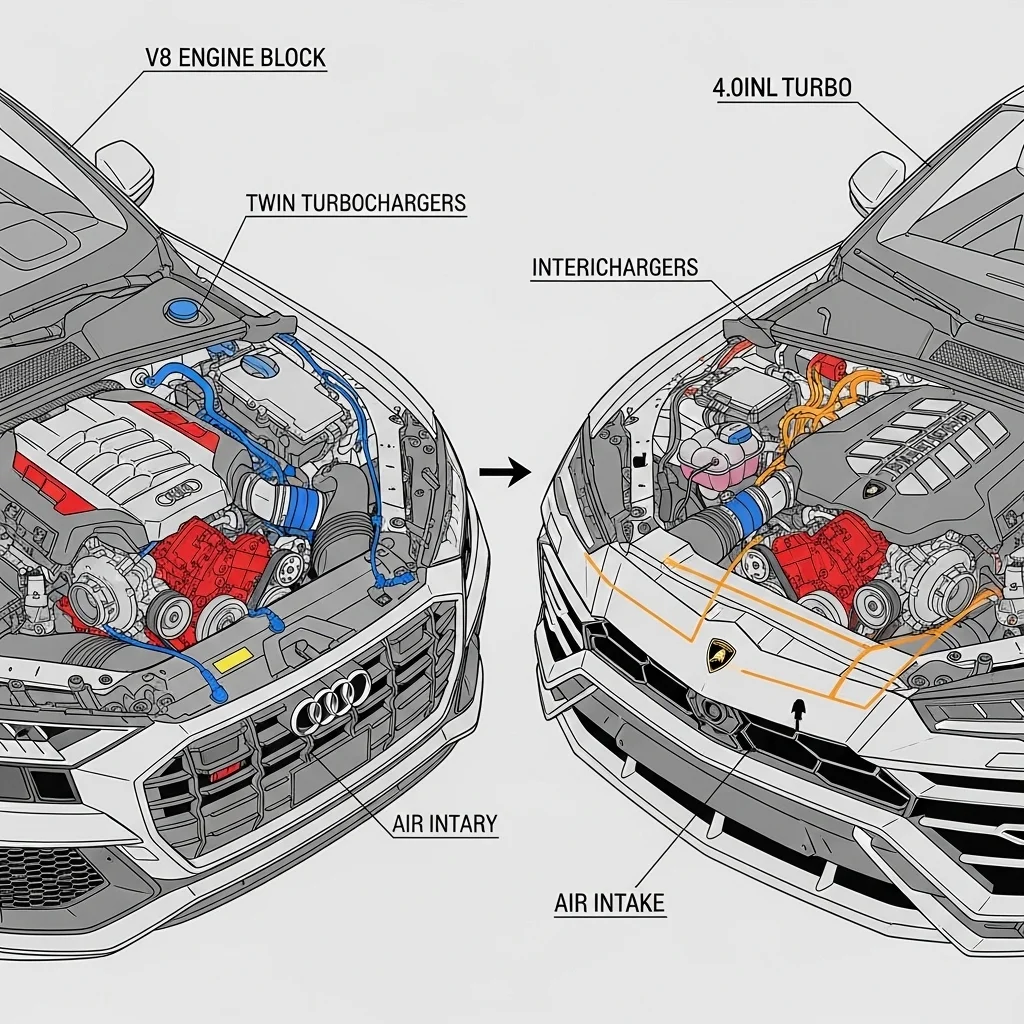 V8 ENGINE BLOCK

TWIN TURBOCHARGERS

AIR INTARY

4.0INL TURBO

INTERICHARGERS

AIR INTAKE