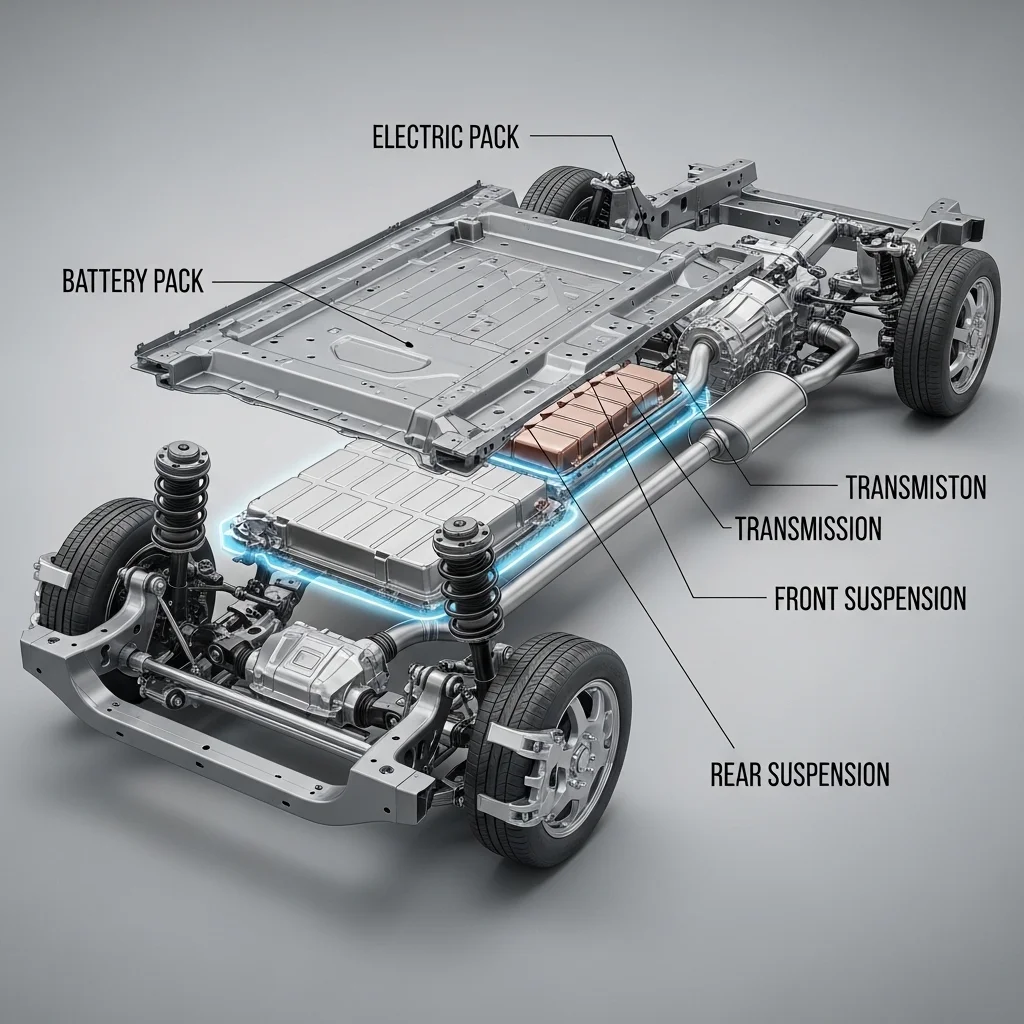 ELECTRIC PACK

BATTERY PACK

TRANSMISTON

TRANSMISSION

FRONT SUSPENSION

REAR SUSPENSION