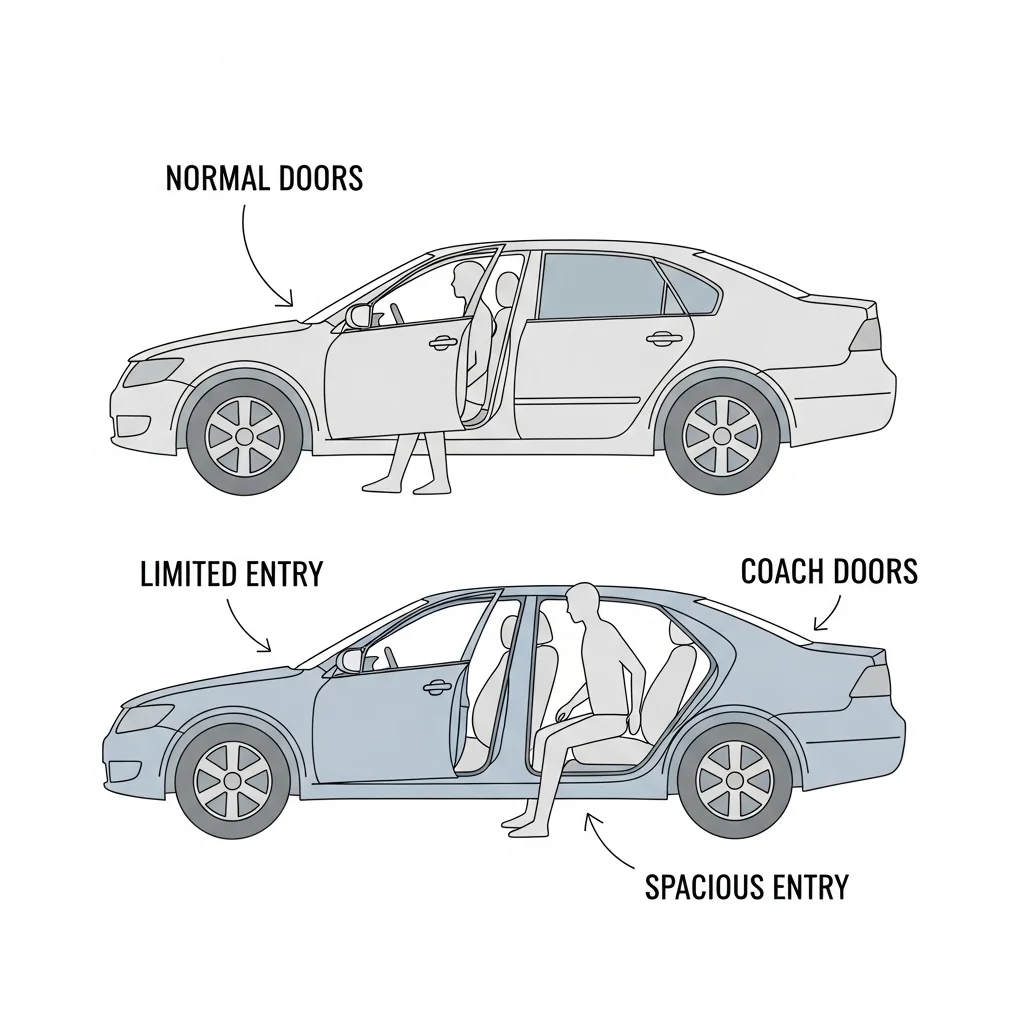 NORMAL DOORS

LIMITED ENTRY

COACH DOORS

SPACIOUS ENTRY